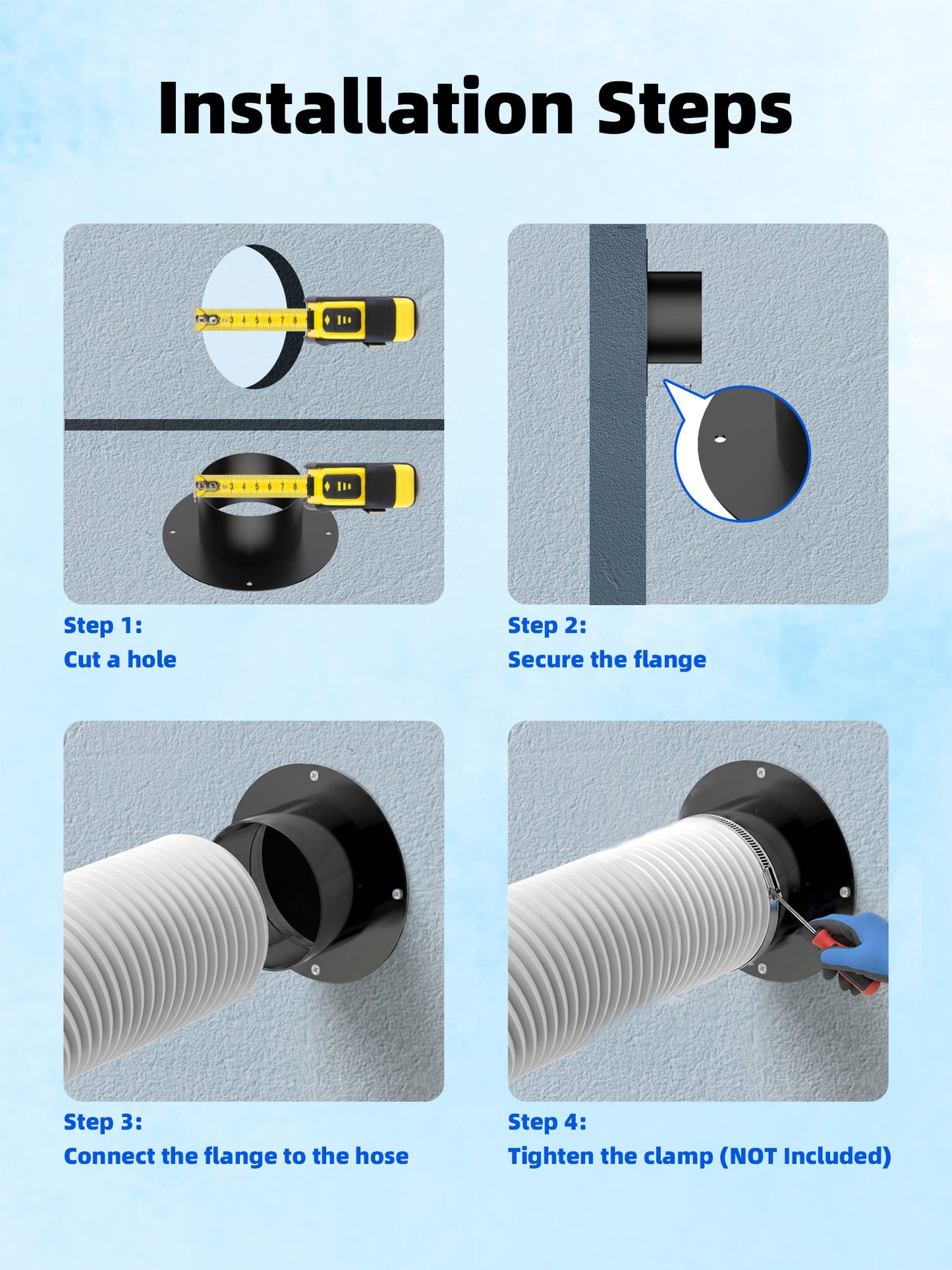 Installation Steps

2 3 4 5 6 7 8

2 3 4 5 6 7 8

Step 1:
Cut a hole

Step 2:
Secure the flange

Step 3:
Connect the flange to the hose

Step 4:
Tighten the clamp (NOT Included)